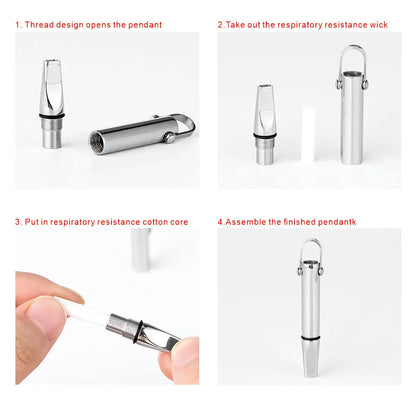 1. Thread design opens the pendant

2.Take out the respiratory resistance wick

3. Put in respiratory resistance cotton core

4.Assemble the finished pendantk